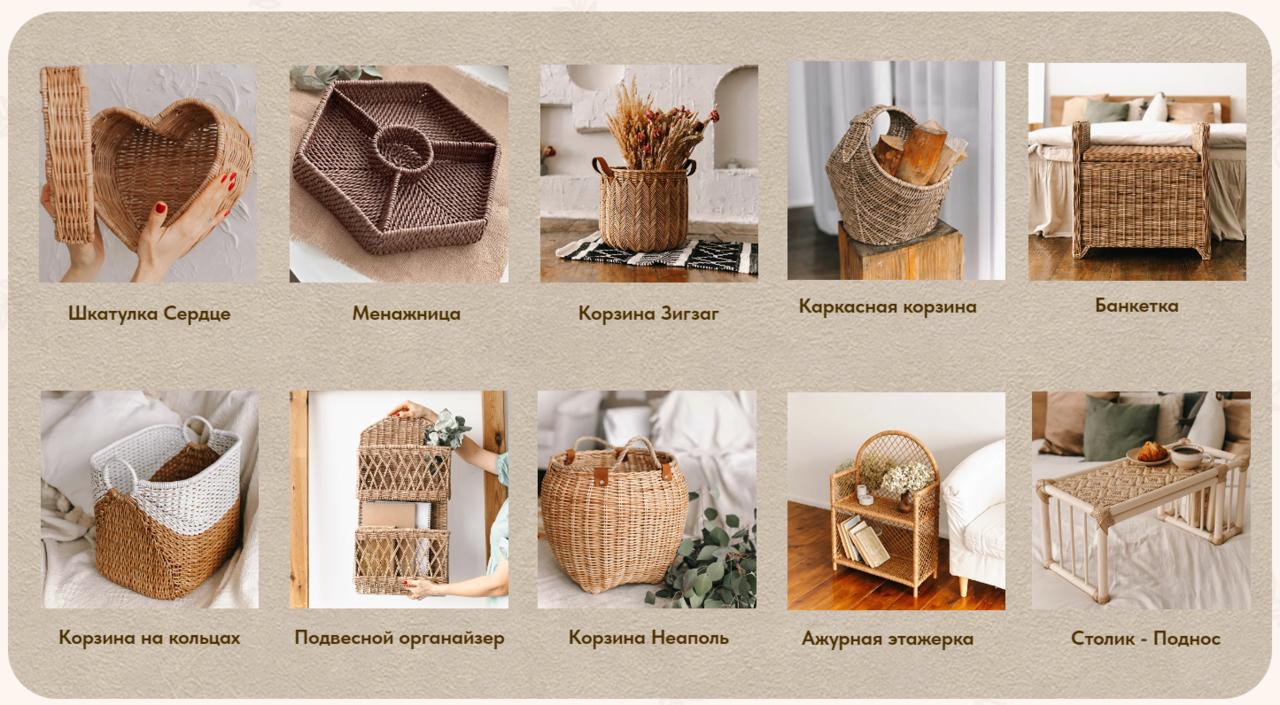 Шкатулка Сердце

Менажница

Корзина Зигзаг

Каркасная корзина

Банкетка

Корзина на кольцах

Подвесной органайзер

Корзина Неаполь

Ажурная этажерка

Столик - Поднос